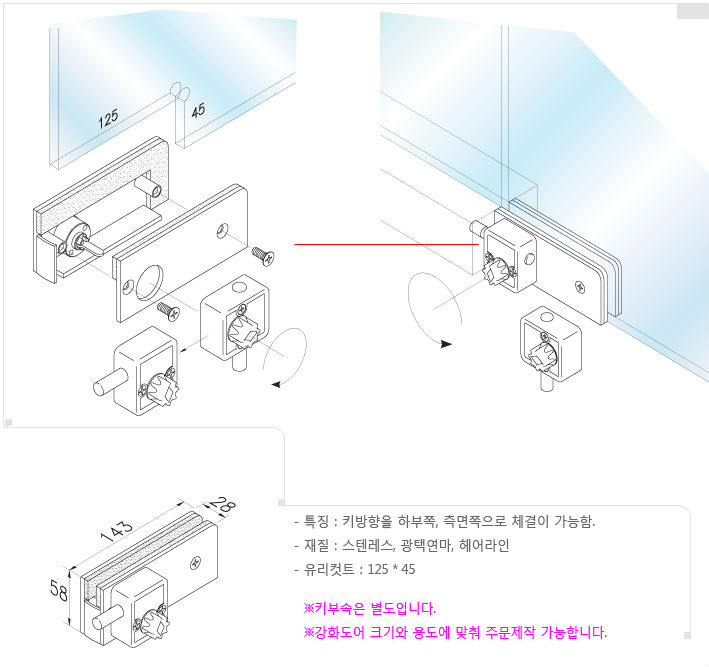 125
45

143
28
58

- 특징 : 키방향을 하부쪽, 측면쪽으로 체결이 가능함.
- 재질 : 스텐레스, 광택연마, 헤어라인
- 유리컷트 : 125 * 45

※키부속은 별도입니다.
※강화도어 크기와 용도에 맞춰 주문제작 가능합니다.