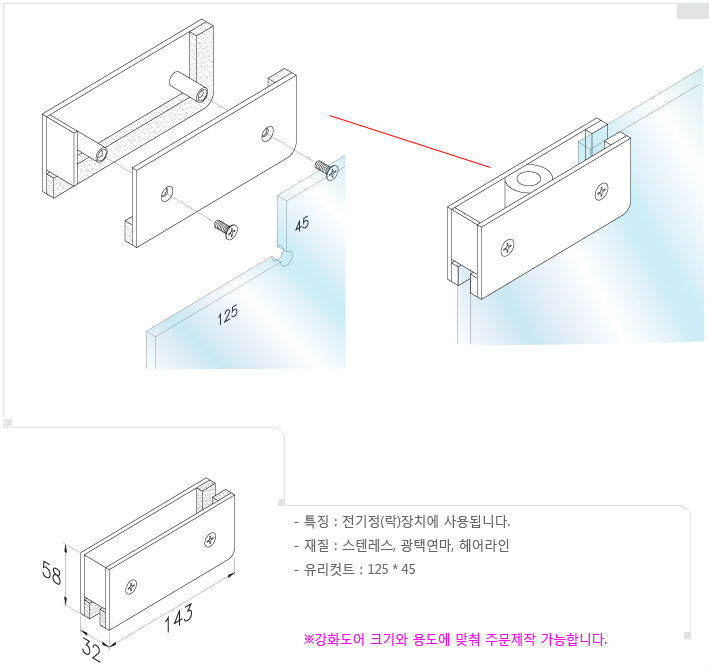 45

125

58

143

32

- 특징 : 전기정(락)장치에 사용됩니다.

- 재질 : 스텐레스, 광택연마, 헤어라인

- 유리컷트 : 125 * 45

※강화도어 크기와 용도에 맞춰 주문제작 가능합니다.